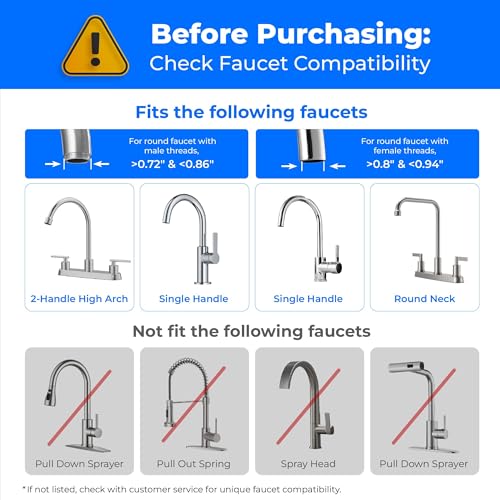 Before Purchasing:
Check Faucet Compatibility

Fits the following faucets

For round faucet with male threads, >0.72" & <0.86"

For round faucet with female threads, >0.8" & <0.94"

2-Handle High Arch

Single Handle

Single Handle

Round Neck

Not fit the following faucets

Pull Down Sprayer

Pull Out Spring

Spray Head

Pull Down Sprayer

* If not listed, check with customer service for unique faucet compatibility.