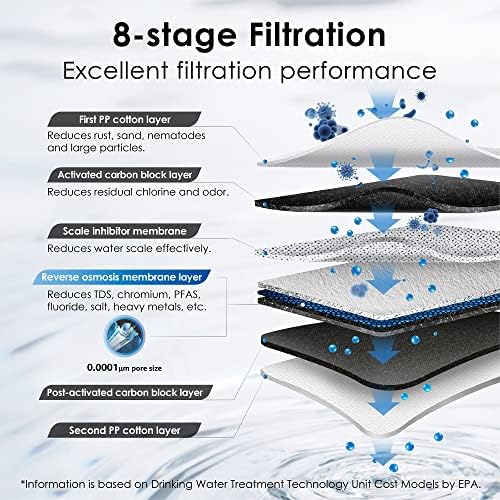 8-stage Filtration

Excellent filtration performance

First PP cotton layer

Reduces rust, sand, nematodes and large particles.

Activated carbon block layer

Reduces residual chlorine and odor.

Scale inhibitor membrane

Reduces water scale effectively.

Reverse osmosis membrane layer

Reduces TDS, chromium, PFAS, fluoride, salt, heavy metals, etc.

0.0001μm pore size

Post-activated carbon block layer

Second PP cotton layer

*Information is based on Drinking Water Treatment Technology Unit Cost Models by EPA.